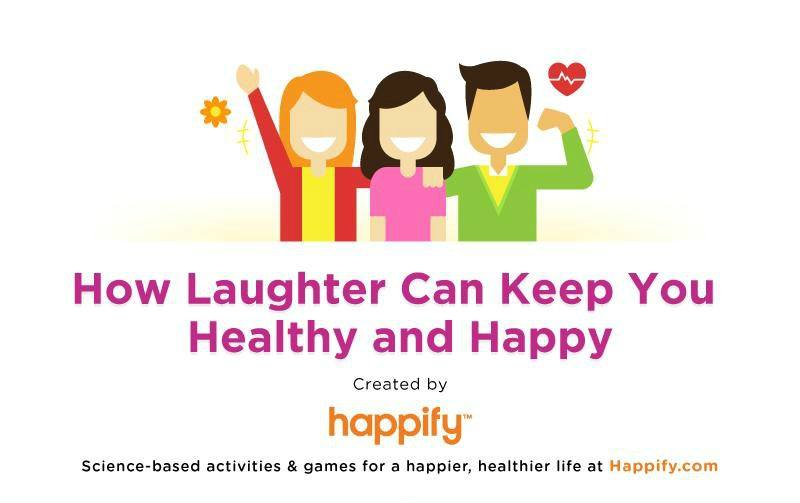 How Laughter Can Keep You Healthy and Happy

Created by

happify™

Science-based activities & games for a happier, healthier life at Happify.com